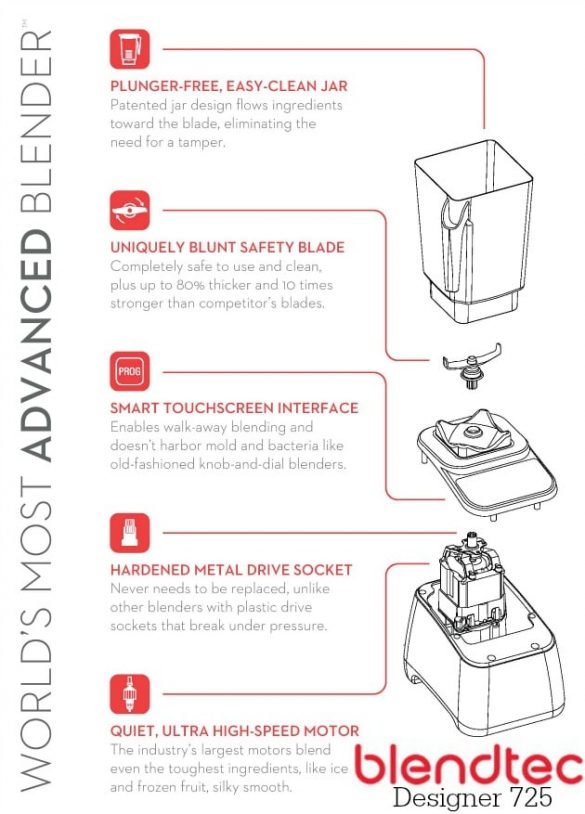 WORLD'S MOST ADVANCED BLENDER™

PLUNGER-FREE, EASY-CLEAN JAR
Patented jar design flows ingredients toward the blade, eliminating the need for a tamper.

UNIQUELY BLUNT SAFETY BLADE
Completely safe to use and clean, plus up to 80% thicker and 10 times stronger than competitor's blades.

PROG

SMART TOUCHSCREEN INTERFACE
Enables walk-away blending and doesn't harbor mold and bacteria like old-fashioned knob-and-dial blenders.

HARDENED METAL DRIVE SOCKET
Never needs to be replaced, unlike other blenders with plastic drive sockets that break under pressure.

QUIET, ULTRA HIGH-SPEED MOTOR
The industry's largest motors blend even the toughest ingredients, like ice and frozen fruit, silky smooth.

blendtec
Designer 725